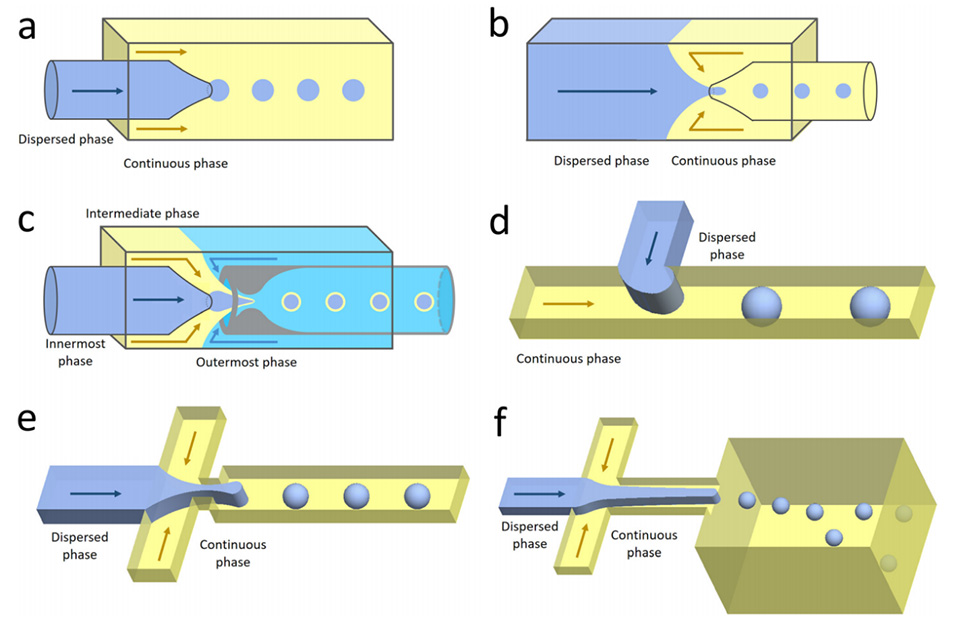 a

Dispersed phase

Continuous phase

b

Dispersed phase

Continuous phase

c

Intermediate phase

Innermost phase

Outermost phase

d

Dispersed phase

Continuous phase

e

Dispersed phase

Continuous phase

f

Dispersed phase

Continuous phase