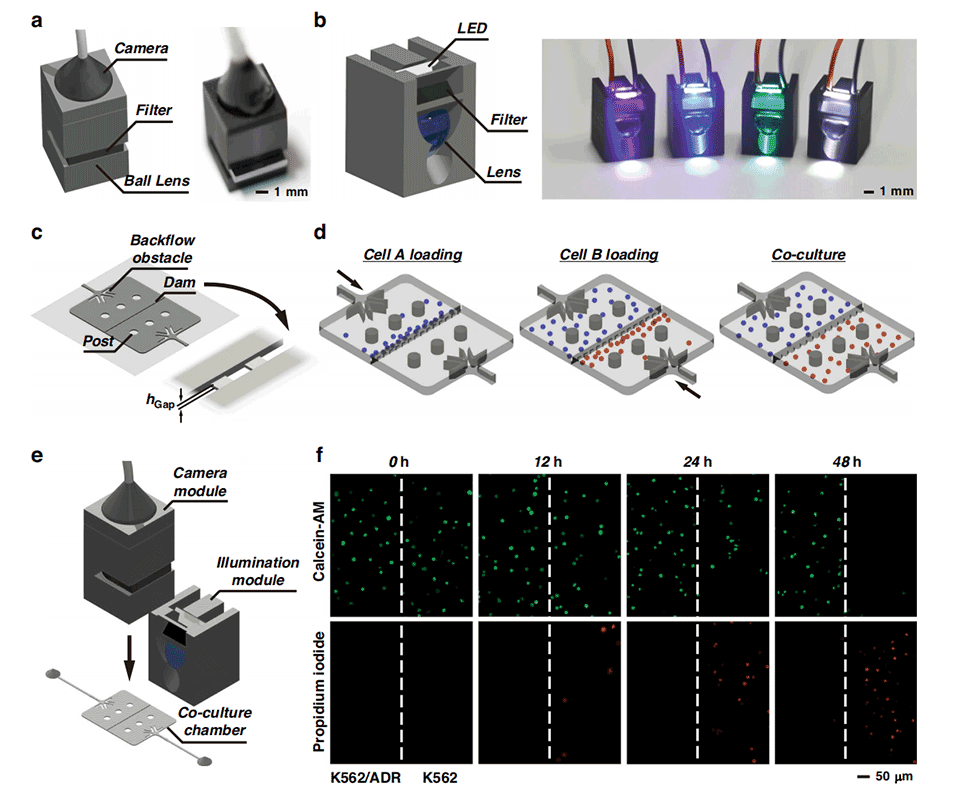 a

Camera

Filter

Ball Lens

1 mm

b

LED

Filter

Lens

1 mm

c

Backflow obstacle

Dam

Post

$h_{Gap}$

d

Cell A loading

Cell B loading

Co-culture

e

Camera module

Illumination module

Co-culture chamber

f

0 h

12 h

24 h

48 h

Calcein-AM

Propidium iodide

K562/ADR

K562

50 μm