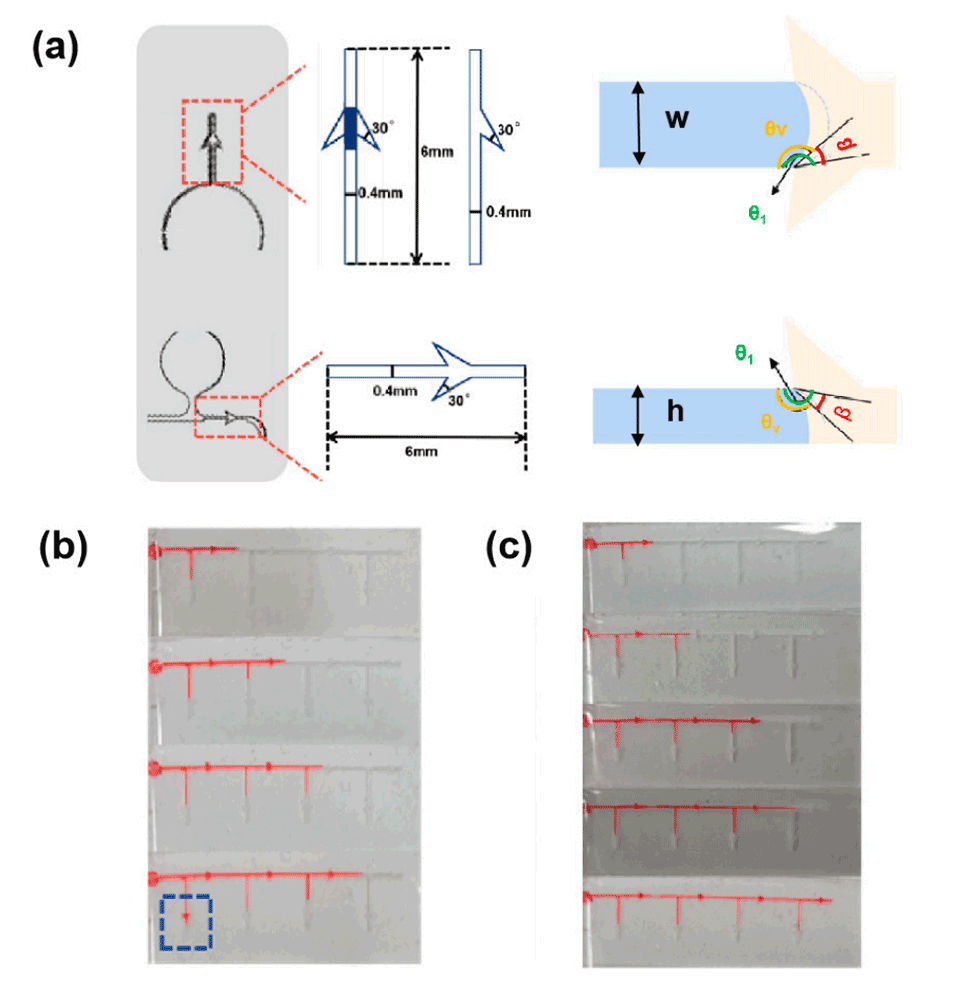 (a)

30°
6mm
0.4mm
30°
0.4mm

w
θv
β
θ1

0.4mm
30°
6mm

θ1
h
θv
β

(b)

(c)