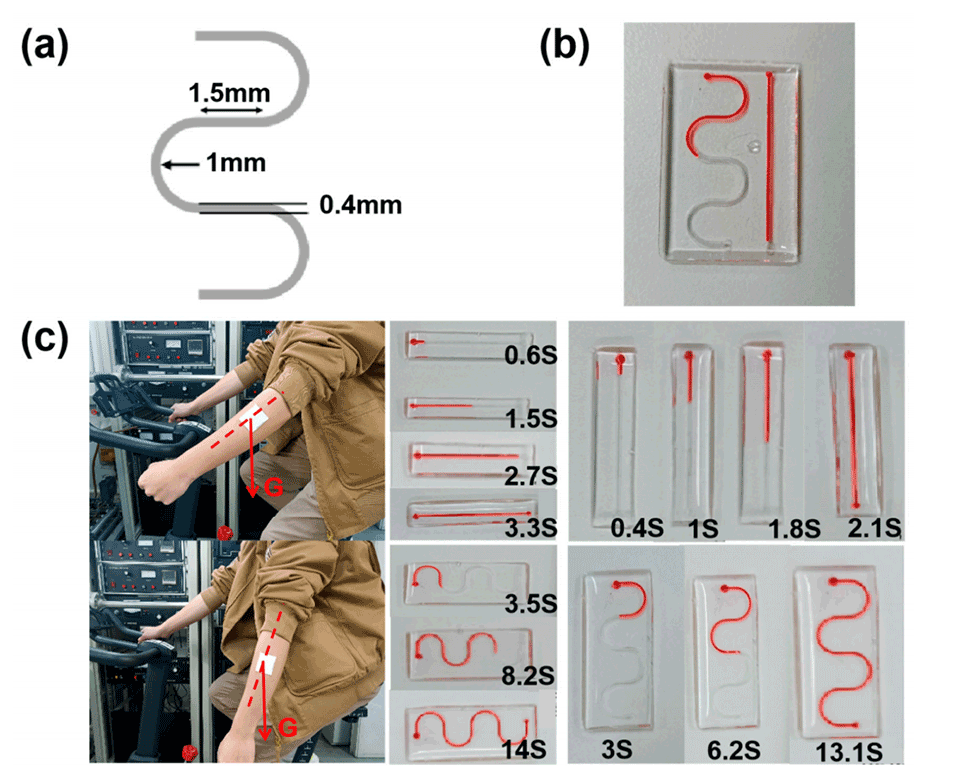 (a)

1.5mm

1mm

0.4mm

(b)

(c)

G

G

0.6S

1.5S

2.7S

3.3S

0.4S

1S

1.8S

2.1S

3.5S

8.2S

14S

3S

6.2S

13.1S