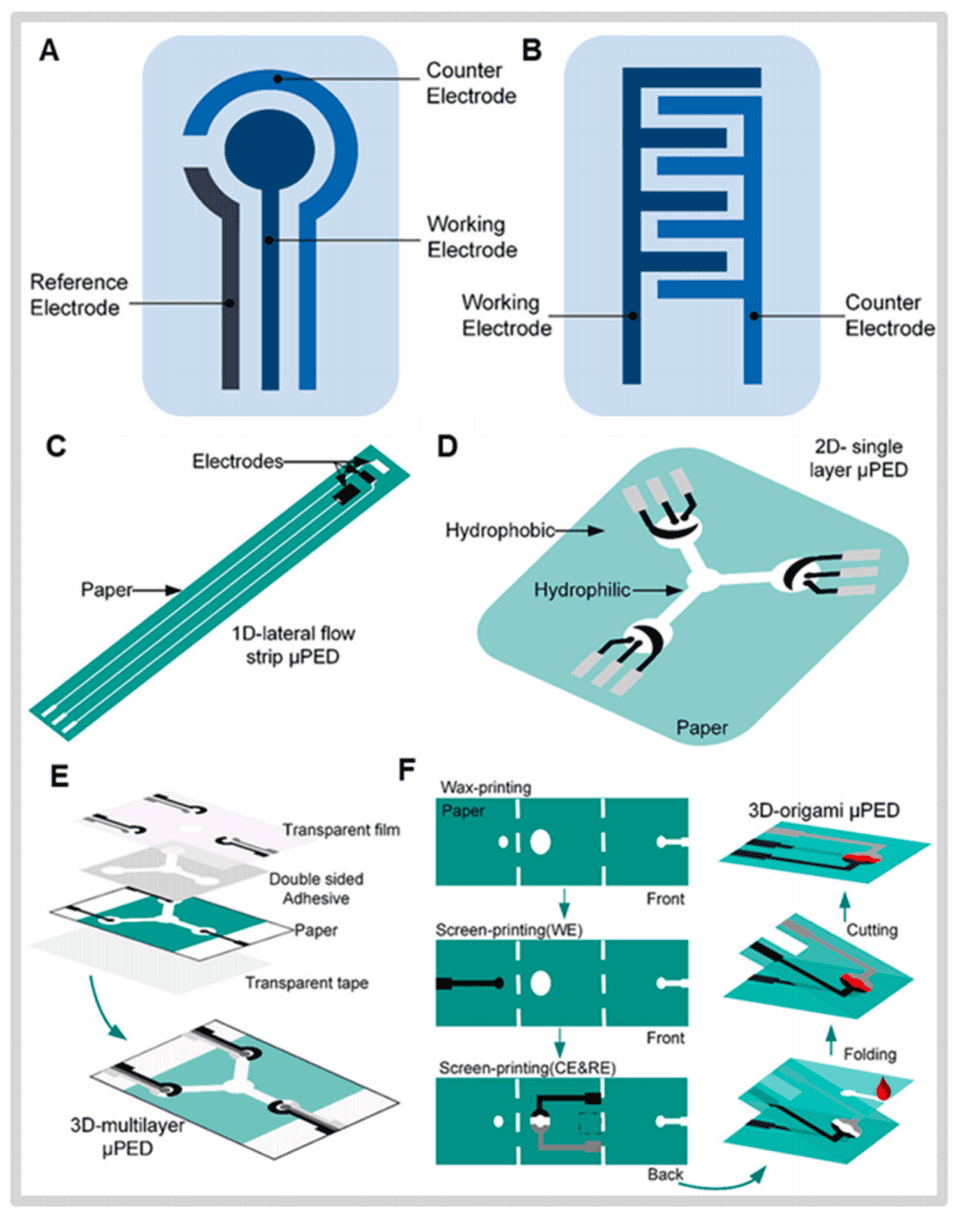 A

Counter Electrode

Working Electrode

Reference Electrode

B

Working Electrode

Counter Electrode

C

Electrodes

Paper

1D-lateral flow strip μPED

D

2D- single layer μPED

Hydrophobic

Hydrophilic

Paper

E

Transparent film

Double sided Adhesive

Paper

Transparent tape

3D-multilayer μPED

F

Wax-printing

Paper

Front

Screen-printing(WE)

Front

Screen-printing(CE&RE)

Back

3D-origami μPED

Cutting

Folding