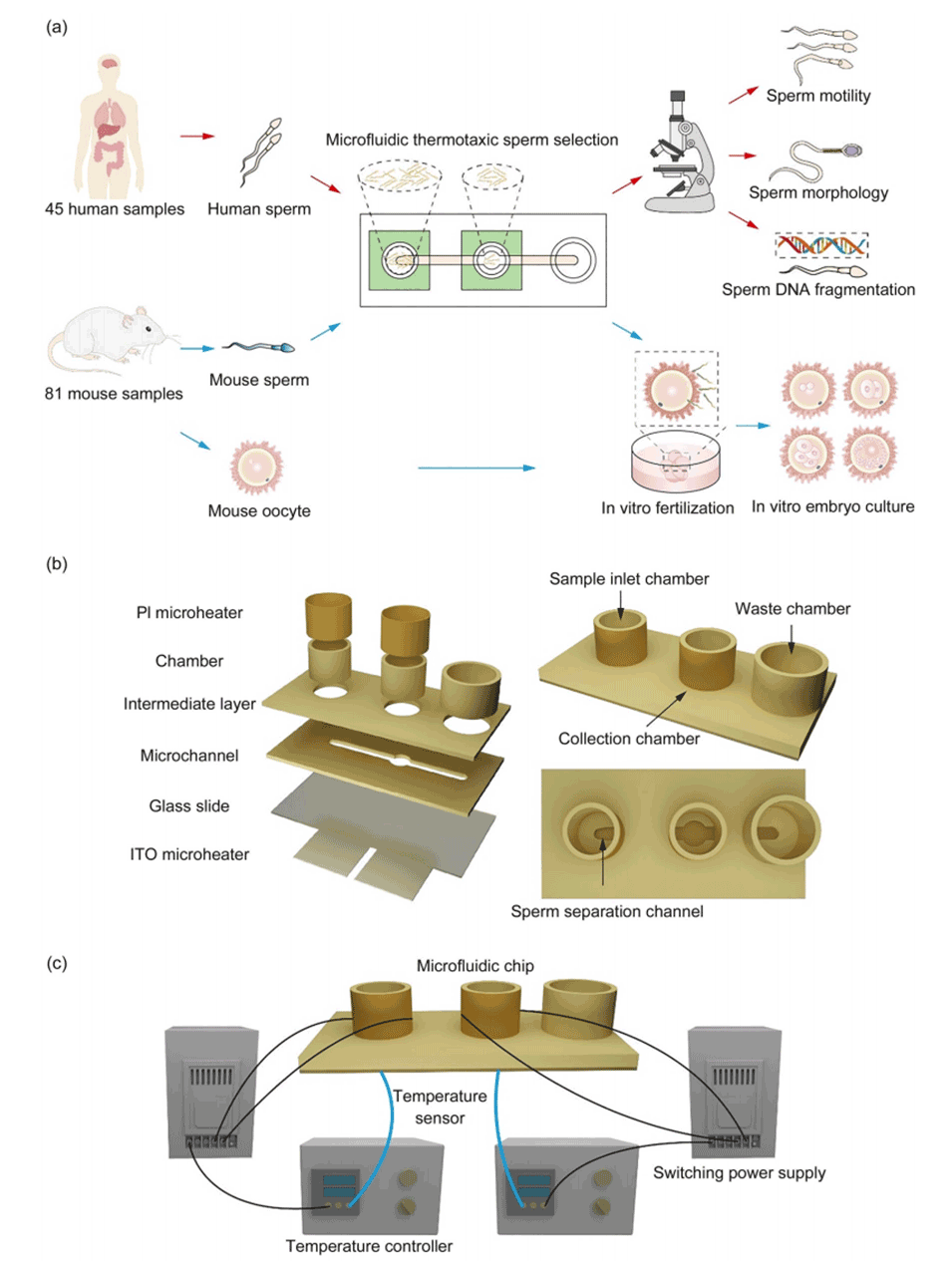 (a)

45 human samples

Human sperm

Microfluidic thermotaxic sperm selection

Sperm motility

Sperm morphology

Sperm DNA fragmentation

81 mouse samples

Mouse sperm

Mouse oocyte

In vitro fertilization

In vitro embryo culture

(b)

PI microheater

Chamber

Intermediate layer

Microchannel

Glass slide

ITO microheater

Sample inlet chamber

Waste chamber

Collection chamber

Sperm separation channel

(c)

Microfluidic chip

Temperature sensor

Switching power supply

Temperature controller