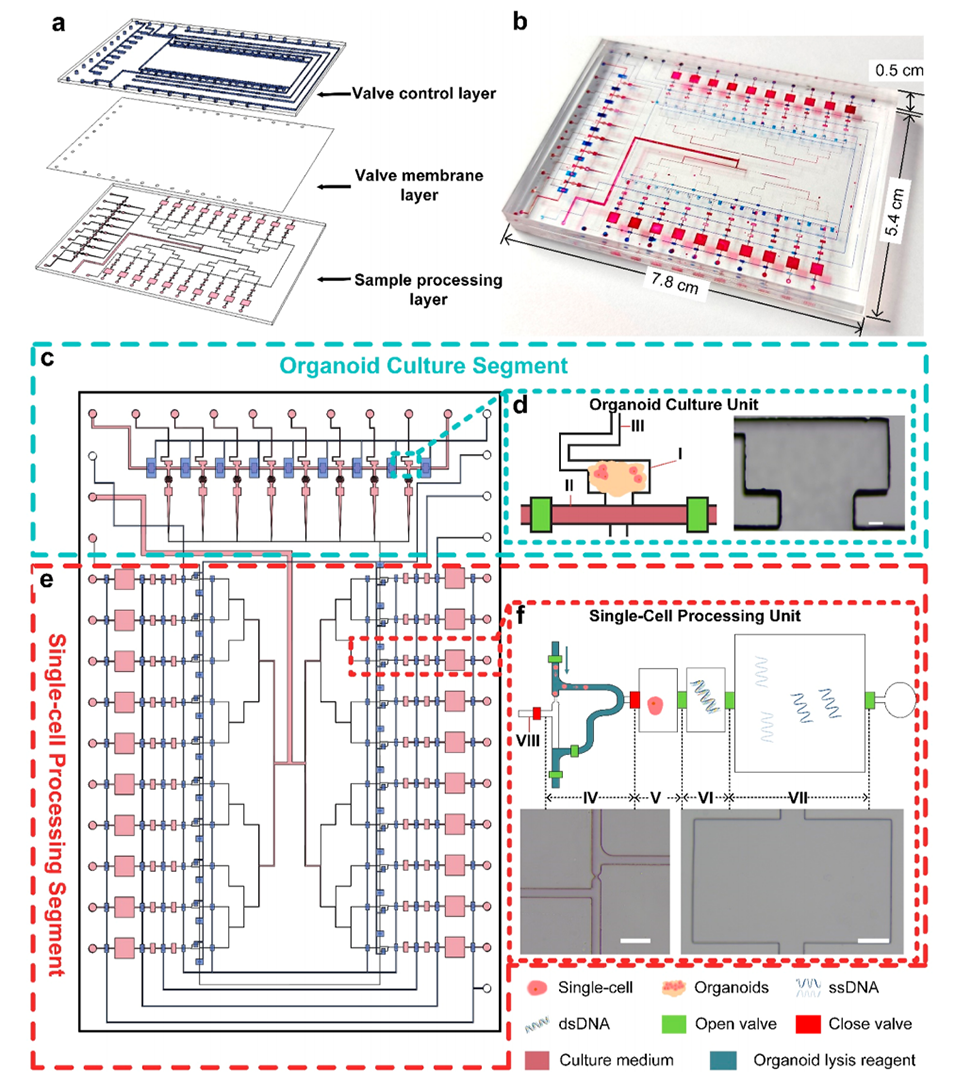 a

Valve control layer

Valve membrane layer

Sample processing layer

b

0.5 cm

5.4 cm

7.8 cm

c

Organoid Culture Segment

d

Organoid Culture Unit

III

I

II

e

Single-cell Processing Segment

f

Single-Cell Processing Unit

VIII

IV

V

VI

VII

Single-cell

Organoids

ssDNA

dsDNA

Open valve

Close valve

Culture medium

Organoid lysis reagent