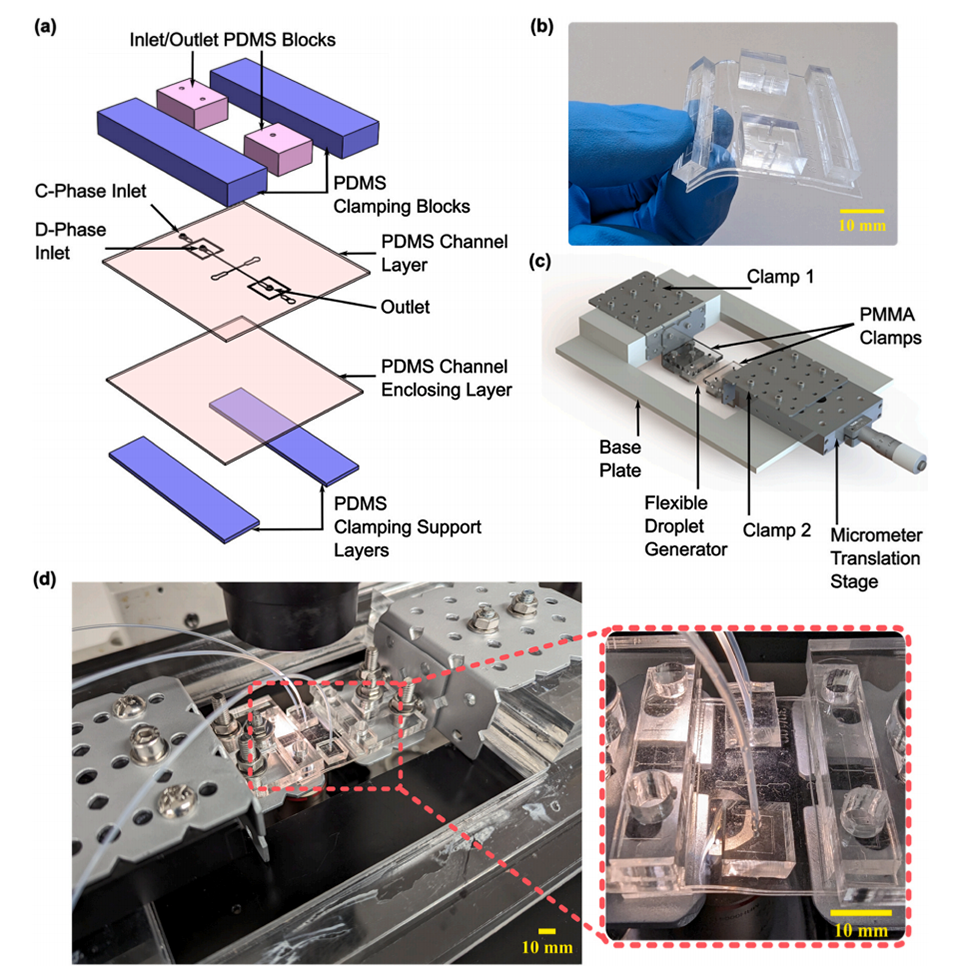 (a)

Inlet/Outlet PDMS Blocks

PDMS Clamping Blocks

C-Phase Inlet

D-Phase Inlet

PDMS Channel Layer

Outlet

PDMS Channel Enclosing Layer

PDMS Clamping Support Layers

(b)

10 mm

(c)

Clamp 1

PMMA Clamps

Base Plate

Flexible Droplet Generator

Clamp 2

Micrometer Translation Stage

(d)

10 mm

10 mm