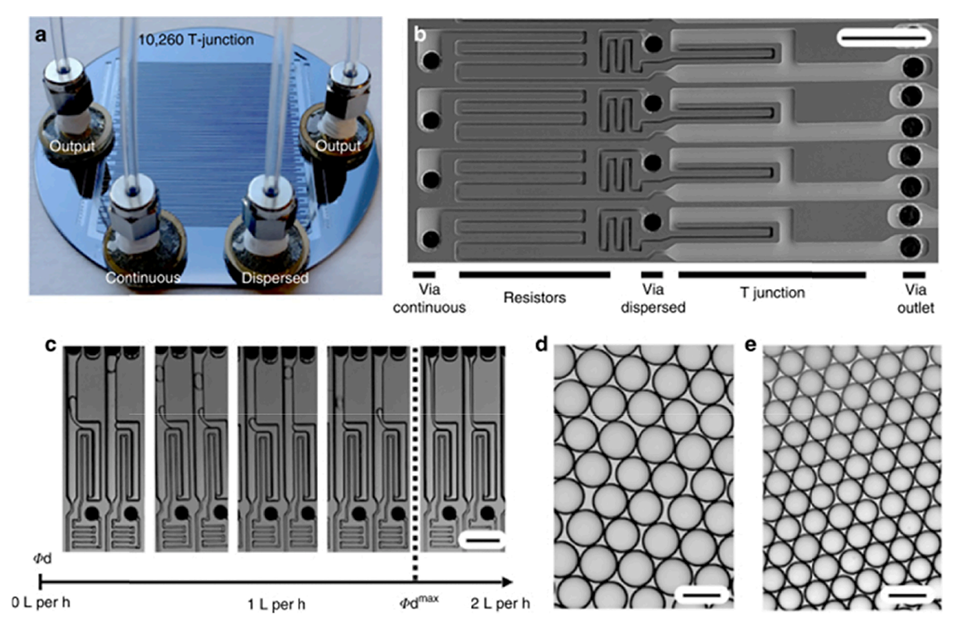 a
10,260 T-junction
Output
Output
Continuous
Dispersed

b
Via continuous
Resistors
Via dispersed
T junction
Via outlet

c
$\Phi$d
0 L per h
1 L per h
$\Phi d^{max}$
2 L per h

d

e