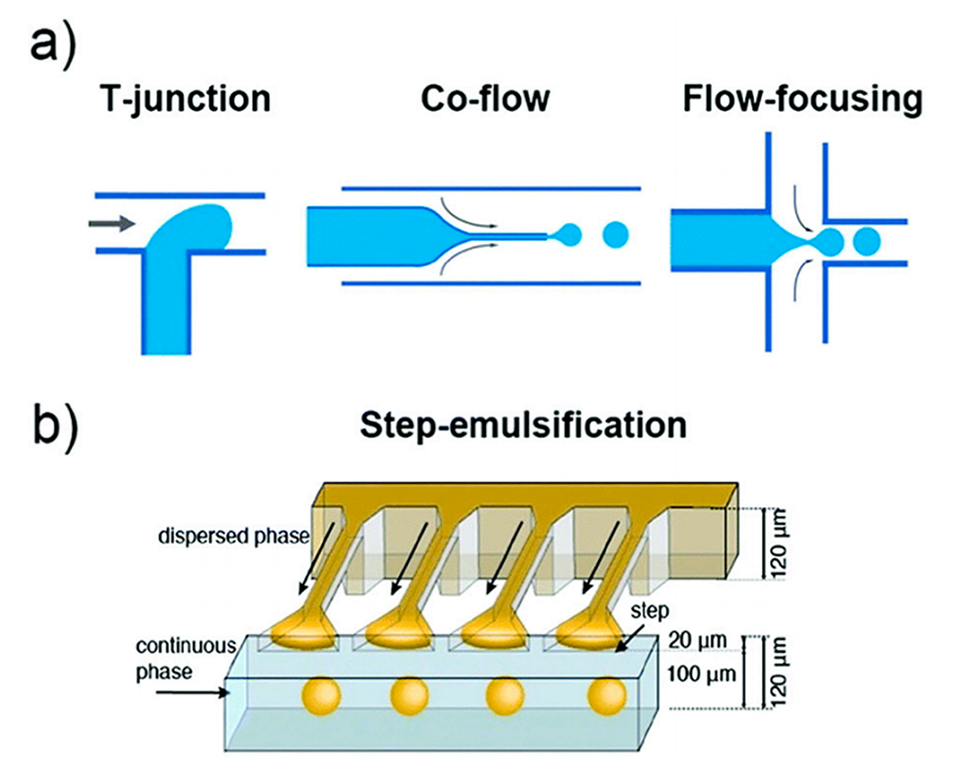 a)

T-junction

Co-flow

Flow-focusing

b)

Step-emulsification

dispersed phase

120 µm

step

continuous phase

20 µm

100 µm

120 µm