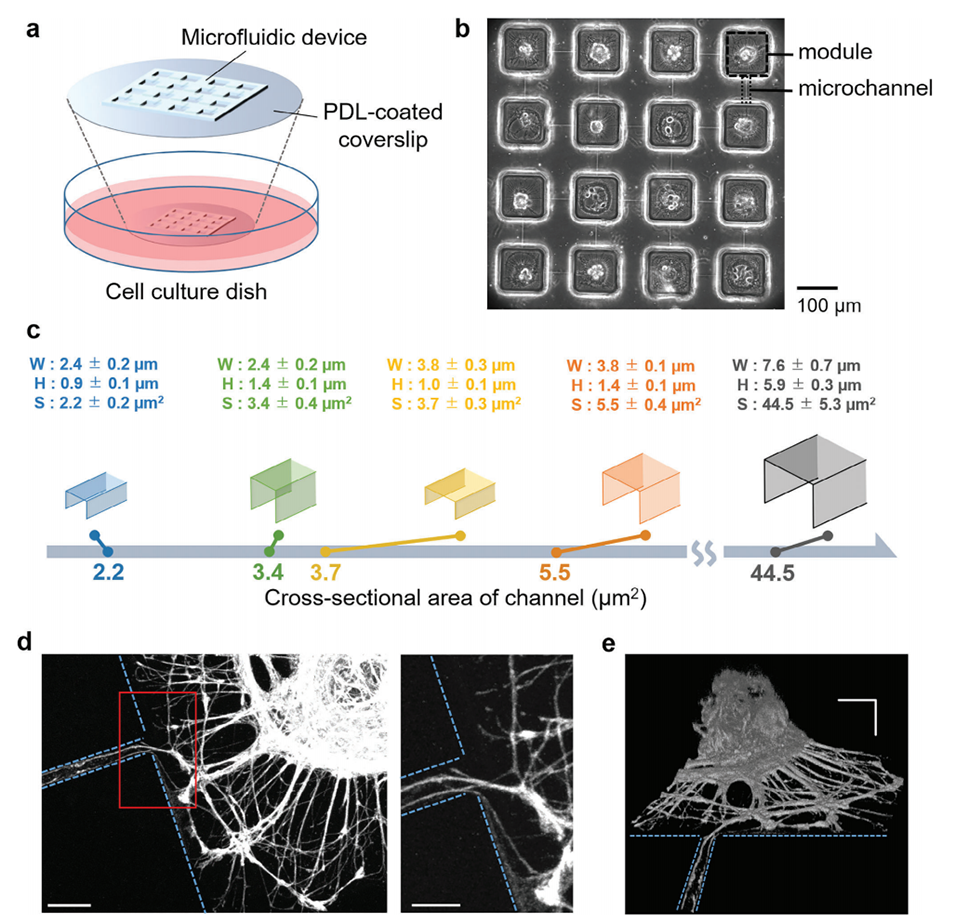 a

Microfluidic device

PDL-coated coverslip

Cell culture dish

b

module

microchannel

100 μm

c

W : 2.4 ± 0.2 μm
H : 0.9 ± 0.1 μm
S : 2.2 ± 0.2 μm$^2$

W : 2.4 ± 0.2 μm
H : 1.4 ± 0.1 μm
S : 3.4 ± 0.4 μm$^2$

W : 3.8 ± 0.3 μm
H : 1.0 ± 0.1 μm
S : 3.7 ± 0.3 μm$^2$

W : 3.8 ± 0.1 μm
H : 1.4 ± 0.1 μm
S : 5.5 ± 0.4 μm$^2$

W : 7.6 ± 0.7 μm
H : 5.9 ± 0.3 μm
S : 44.5 ± 5.3 μm$^2$

2.2

3.4

3.7

5.5

44.5

Cross-sectional area of channel (μm$^2$)

d

e