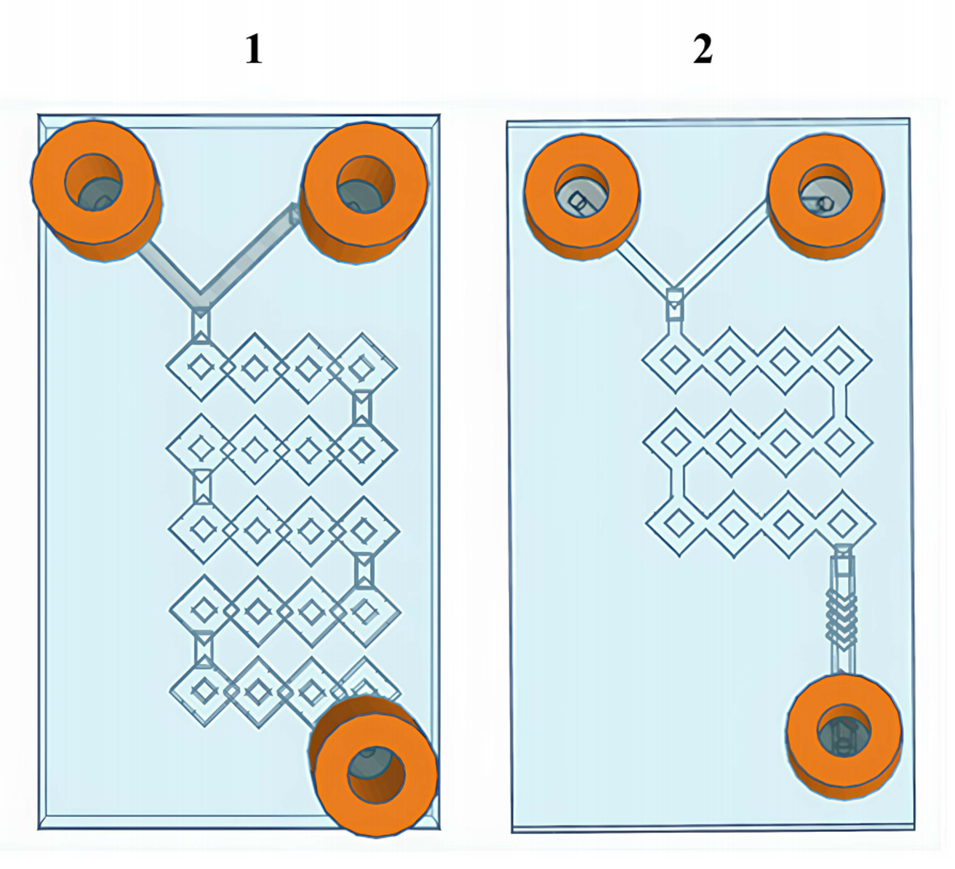 1

2