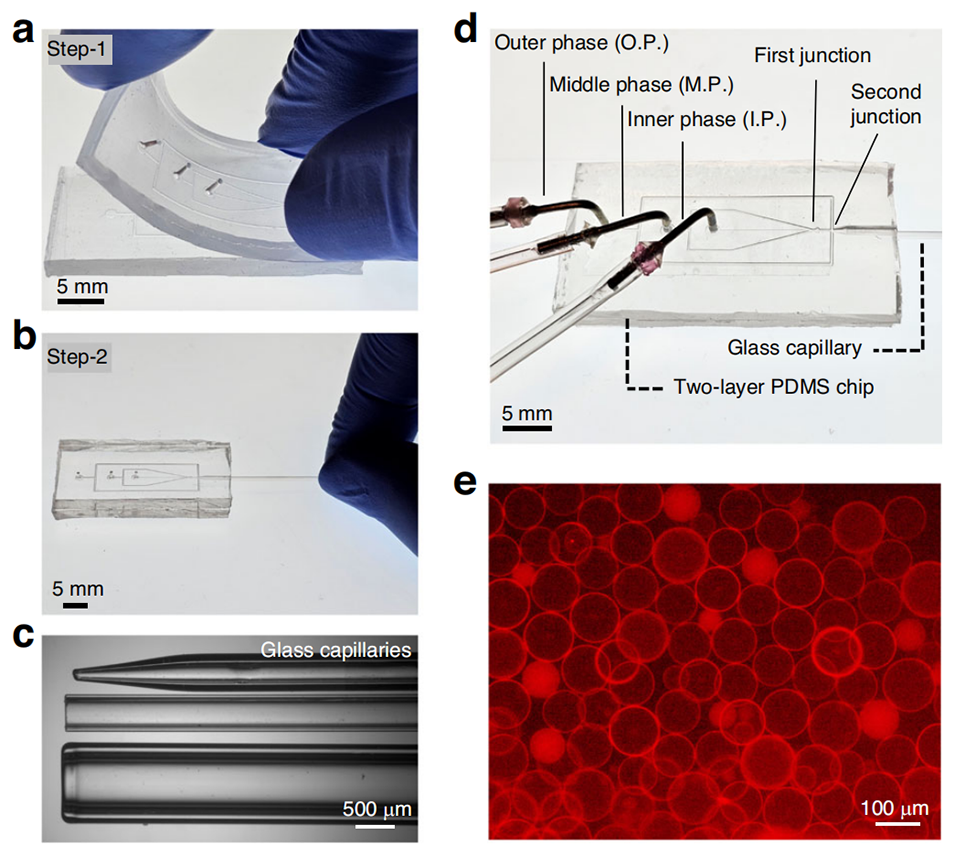 a
Step-1
5 mm

b
Step-2
5 mm

c
Glass capillaries
500 μm

d
Outer phase (O.P.)
Middle phase (M.P.)
Inner phase (I.P.)
First junction
Second junction
Glass capillary
Two-layer PDMS chip
5 mm

e
100 μm