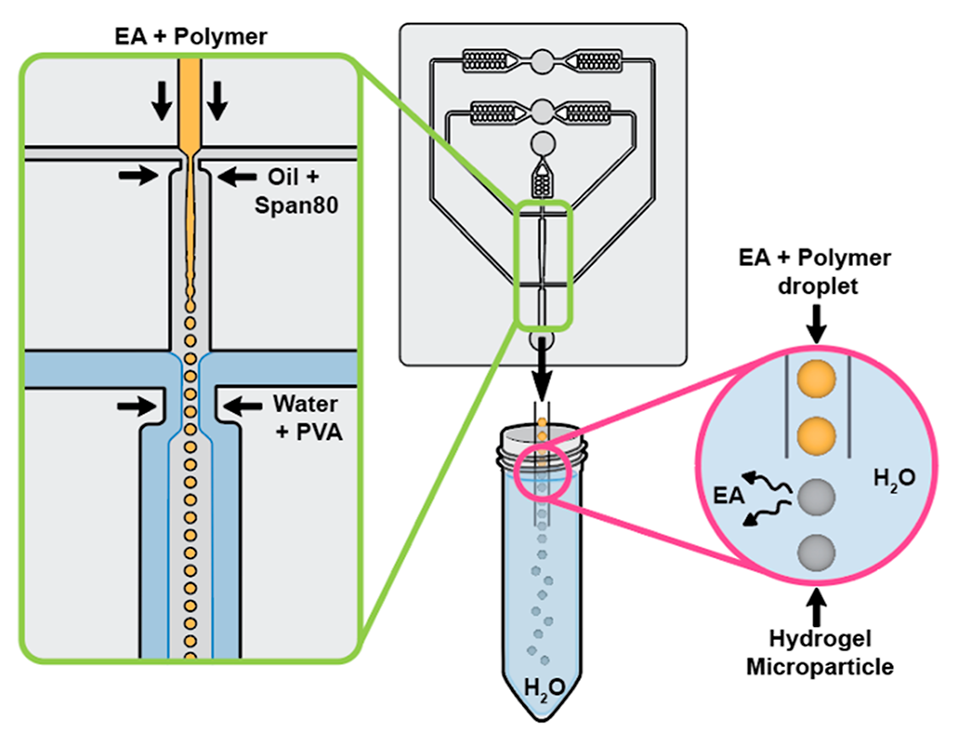 EA + Polymer

Oil + Span80

Water + PVA

EA + Polymer droplet

EA

$H_2O$

Hydrogel Microparticle

$H_2O$