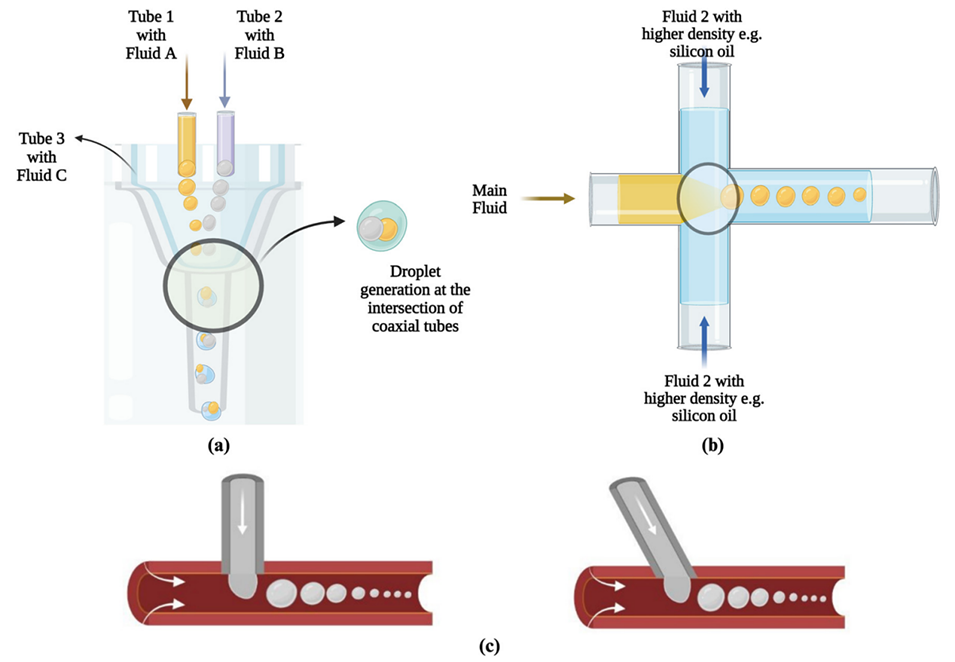 Tube 1 with Fluid A

Tube 2 with Fluid B

Tube 3 with Fluid C

Droplet generation at the intersection of coaxial tubes

(a)

Fluid 2 with higher density e.g. silicon oil

Main Fluid

Fluid 2 with higher density e.g. silicon oil

(b)

(c)