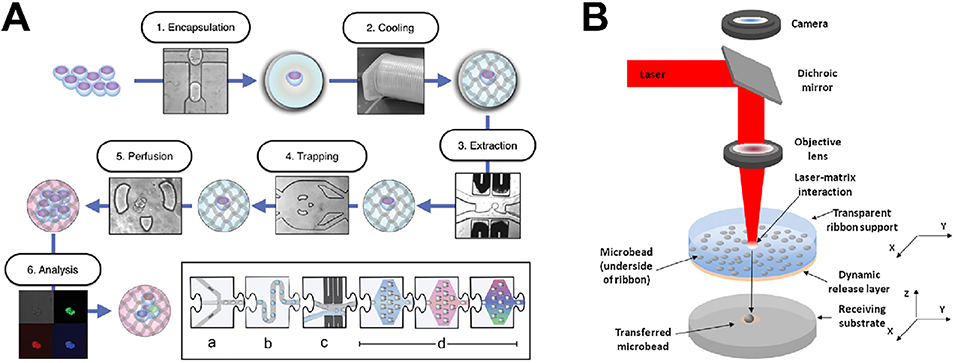 A

1. Encapsulation

2. Cooling

3. Extraction

4. Trapping

5. Perfusion

6. Analysis

a

b

c

d

B

Camera

Laser

Dichroic mirror

Objective lens

Laser-matrix interaction

Transparent ribbon support

Microbead (underside of ribbon)

Dynamic release layer

Receiving substrate

Transferred microbead

Y

X

Z

Y

X