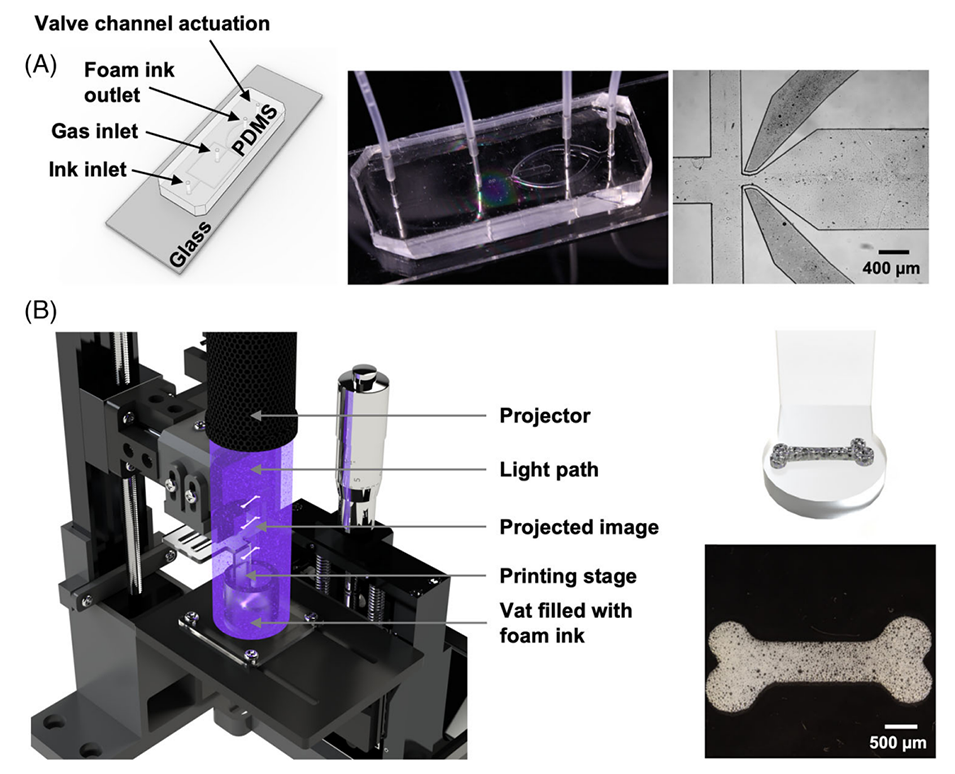 (A)

Valve channel actuation

Foam ink outlet

Gas inlet

Ink inlet

PDMS

Glass

400 μm

(B)

Projector

Light path

Projected image

Printing stage

Vat filled with foam ink

500 μm