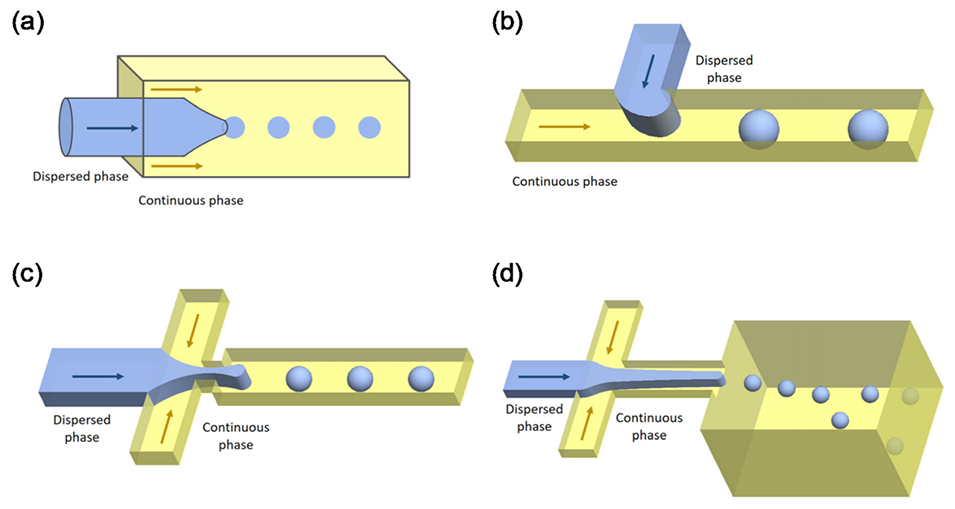 (a)

Dispersed phase

Continuous phase

(b)

Dispersed phase

Continuous phase

(c)

Dispersed phase

Continuous phase

(d)

Dispersed phase

Continuous phase