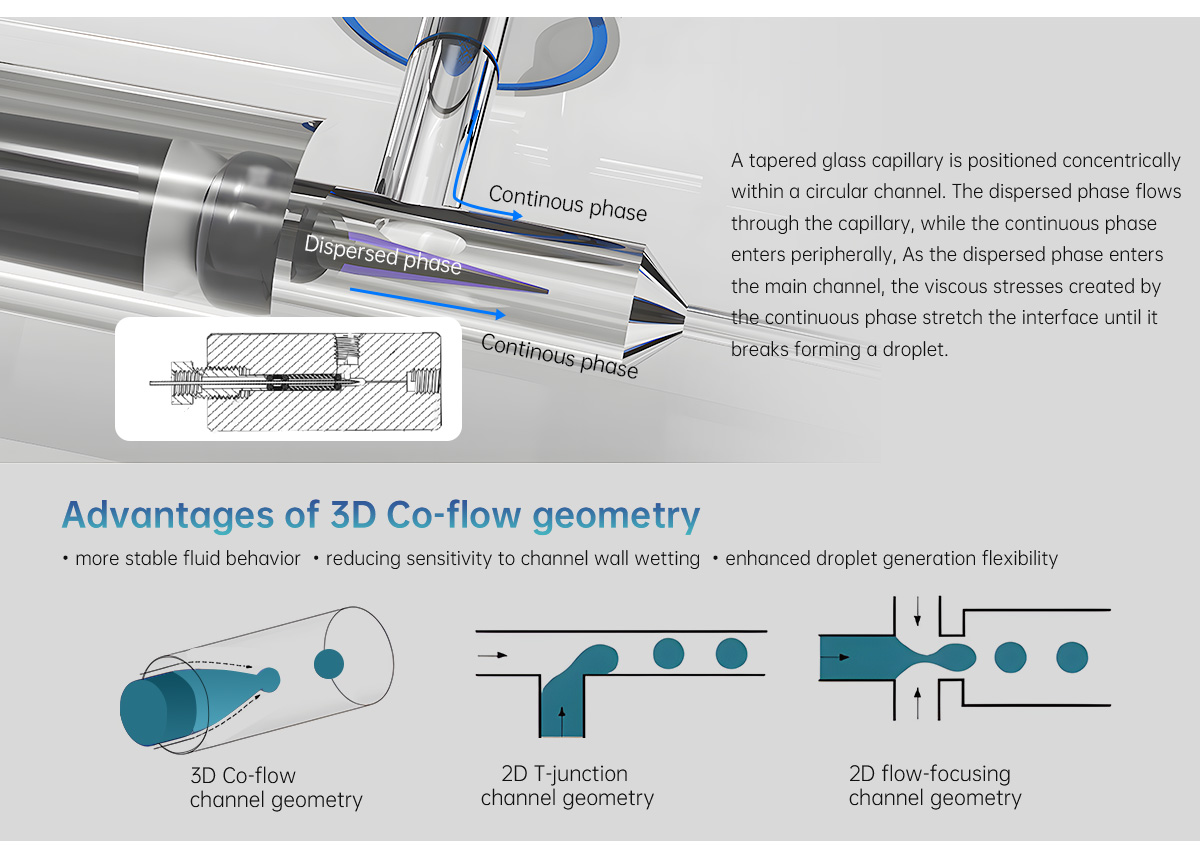 Continous phase

Dispersed phase

Continous phase

A tapered glass capillary is positioned concentrically within a circular channel. The dispersed phase flows through the capillary, while the continuous phase enters peripherally, As the dispersed phase enters the main channel, the viscous stresses created by the continuous phase stretch the interface until it breaks forming a droplet.

Advantages of 3D Co-flow geometry

• more stable fluid behavior • reducing sensitivity to channel wall wetting • enhanced droplet generation flexibility

3D Co-flow channel geometry

2D T-junction channel geometry

2D flow-focusing channel geometry