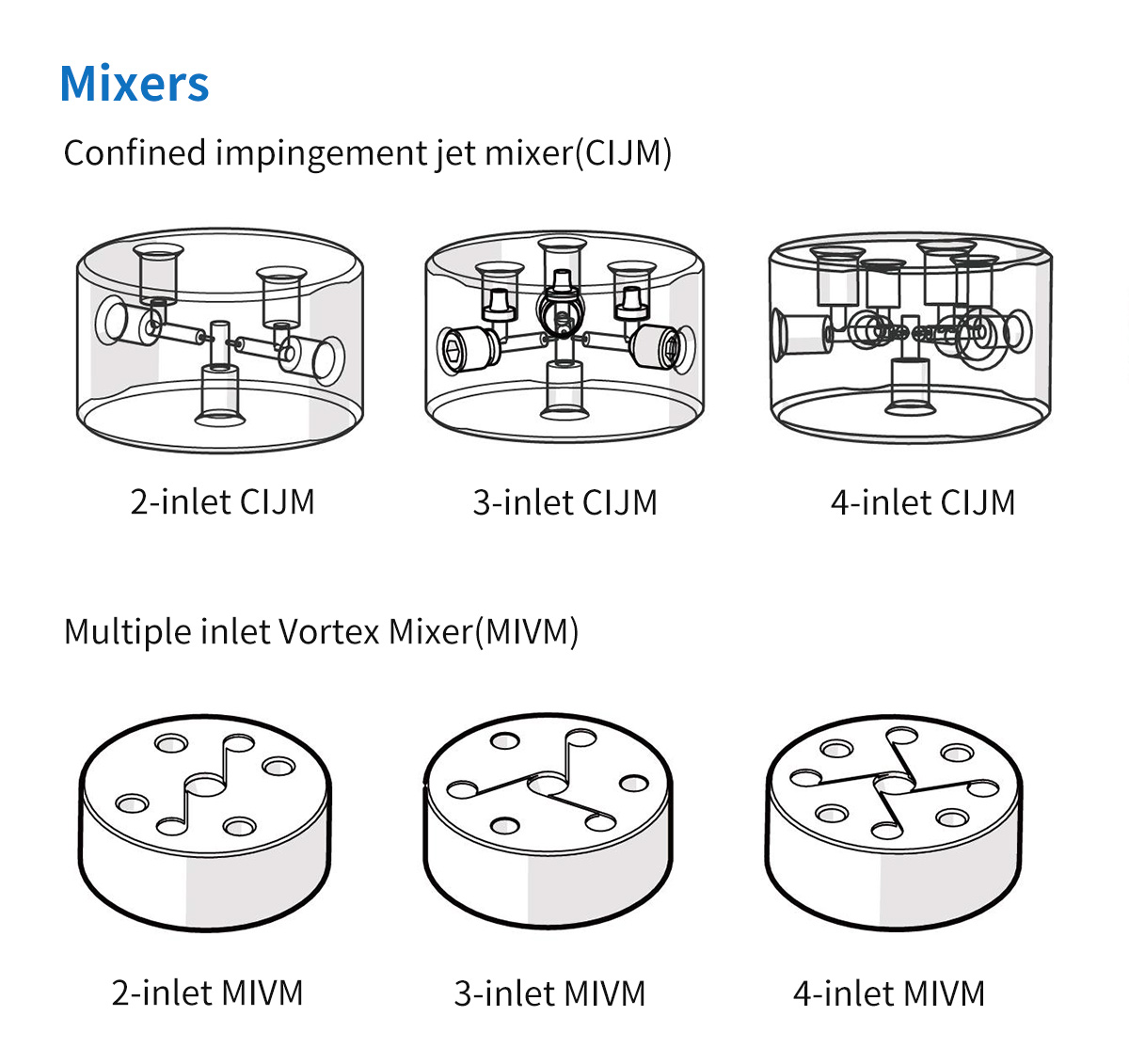 Mixers

Confined impingement jet mixer(CIJM)

2-inlet CIJM

3-inlet CIJM

4-inlet CIJM

Multiple inlet Vortex Mixer(MIVM)

2-inlet MIVM

3-inlet MIVM

4-inlet MIVM